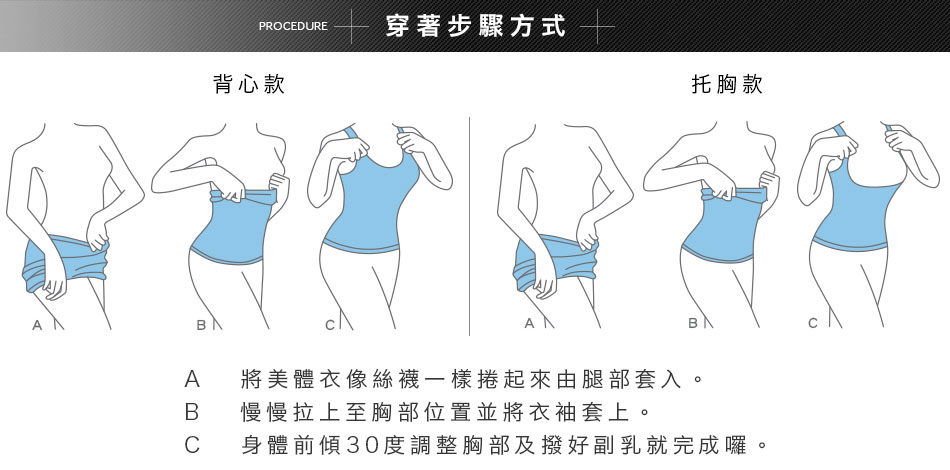 PROCEDURE 穿著步驟方式

背心款

A B C

托胸款

A B C

A 將美體衣像絲襪一樣捲起來由腿部套入。
B 慢慢拉上至胸部位置並將衣袖套上。
C 身體前傾30度調整胸部及撥好副乳就完成囉。